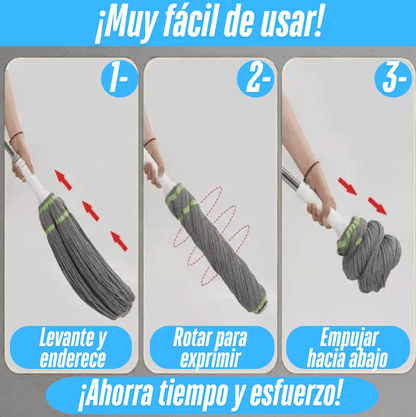 ¡Muy fácil de usar!

1-

Levante y enderece

2-

Rotar para exprimir

3-

Empujar hacia abajo

¡Ahorra tiempo y esfuerzo!